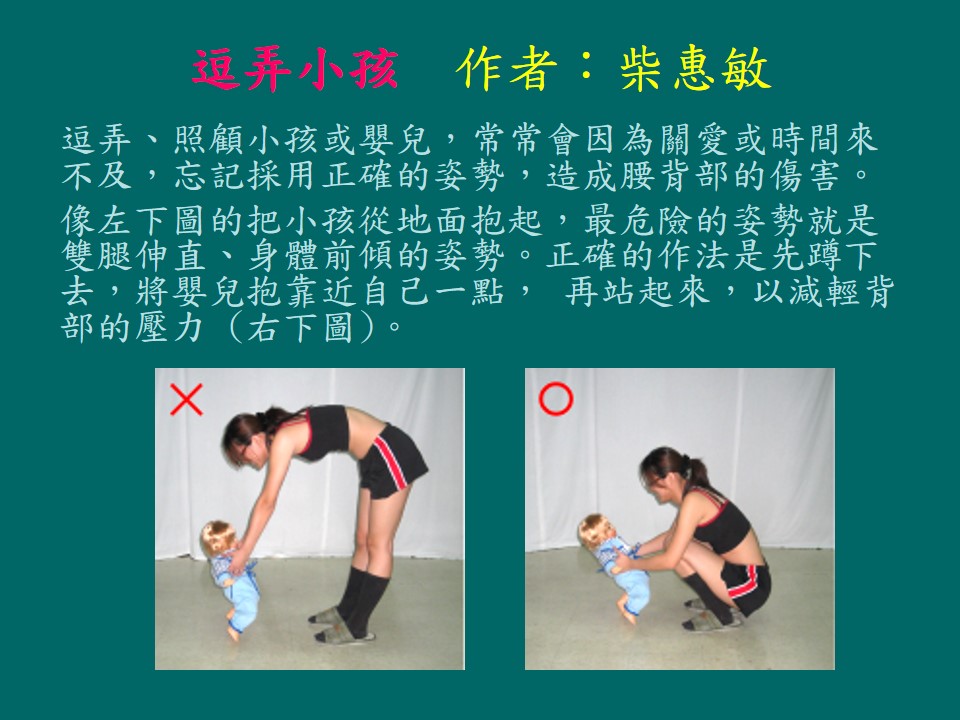 逗弄小孩　作者：柴惠敏

逗弄、照顧小孩或嬰兒，常常會因為關愛或時間來不及，忘記採用正確的姿勢，造成腰背部的傷害。

像左下圖的把小孩從地面抱起，最危險的姿勢就是雙腿伸直、身體前傾的姿勢。正確的作法是先蹲下去，將嬰兒抱靠近自己一點， 再站起來，以減輕背部的壓力（右下圖）。

×

○